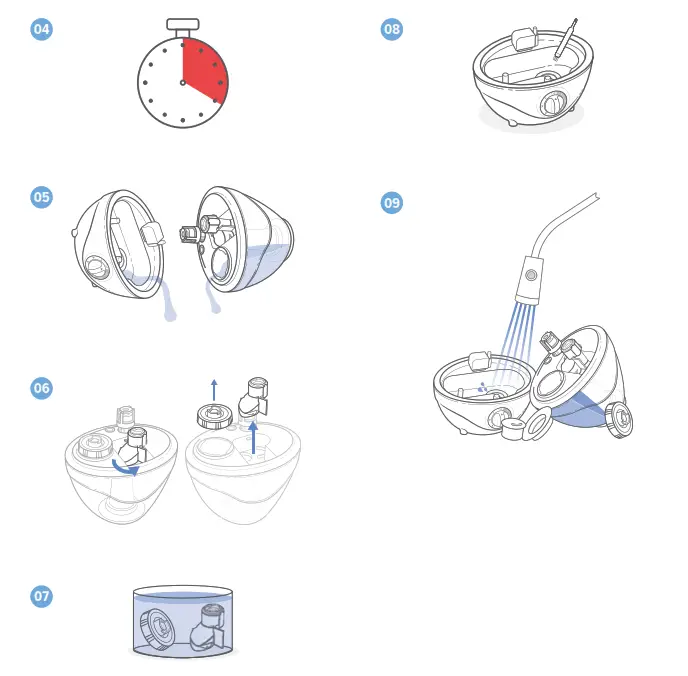 04

05

06

07

08

09