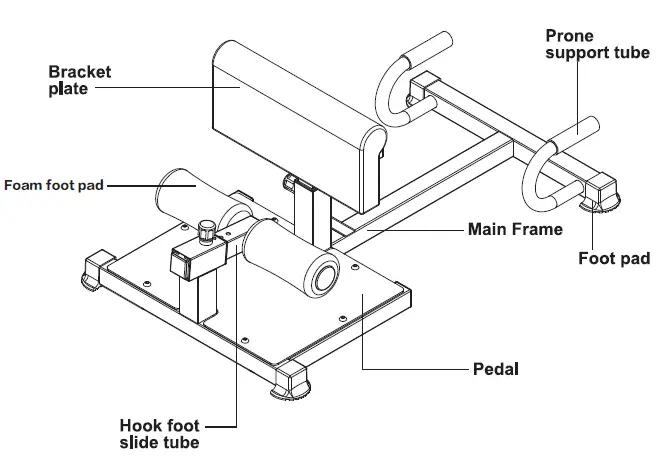 Bracket plate

Prone support tube

Foam foot pad

Main Frame

Foot pad

Pedal

Hook foot slide tube