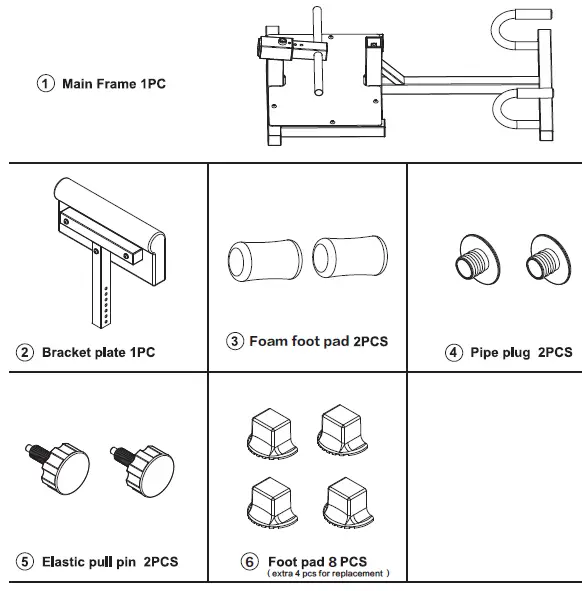 ① Main Frame 1PC

② Bracket plate 1PC

③ Foam foot pad 2PCS

④ Pipe plug 2PCS

⑤ Elastic pull pin 2PCS

⑥ Foot pad 8 PCS
( extra 4 pcs for replacement )