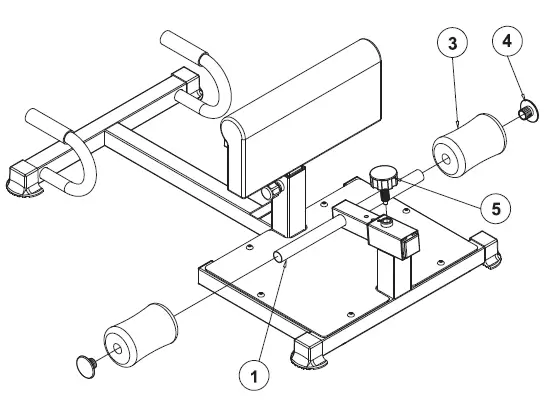 3
4
5
1