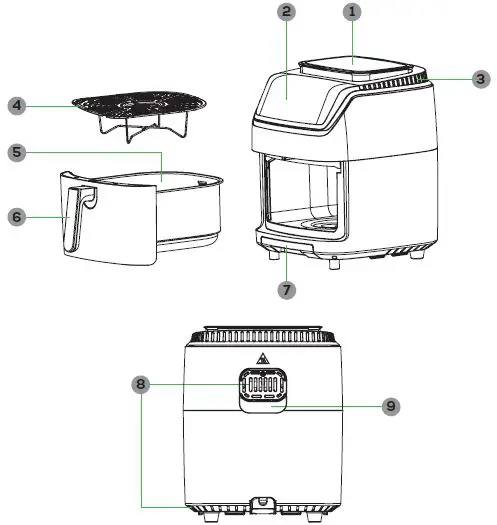 2
1
3
4
5
6
7
8
9