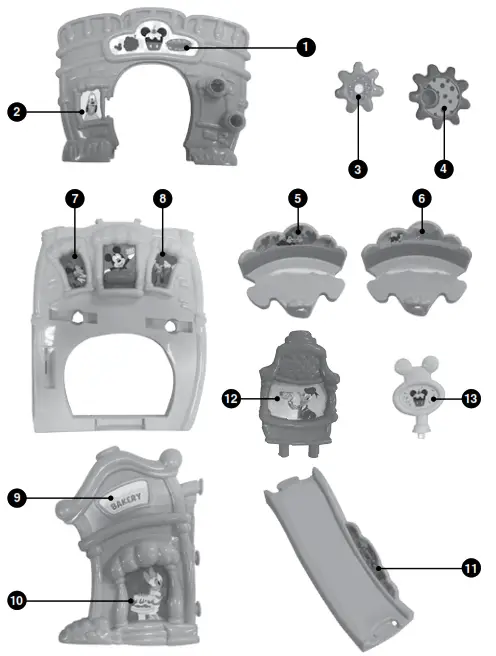 1
2
3
4
7
8
5
6
12
13
9
BAKERY
10
11