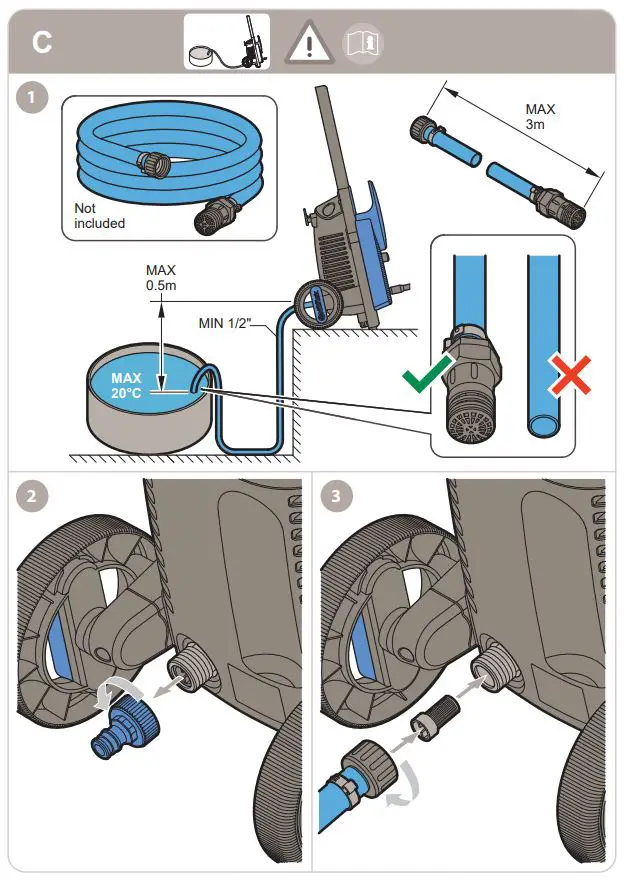 C

1

Not included

MAX 3m

MAX 0.5m

MIN 1/2"

MAX 20°C

2

3