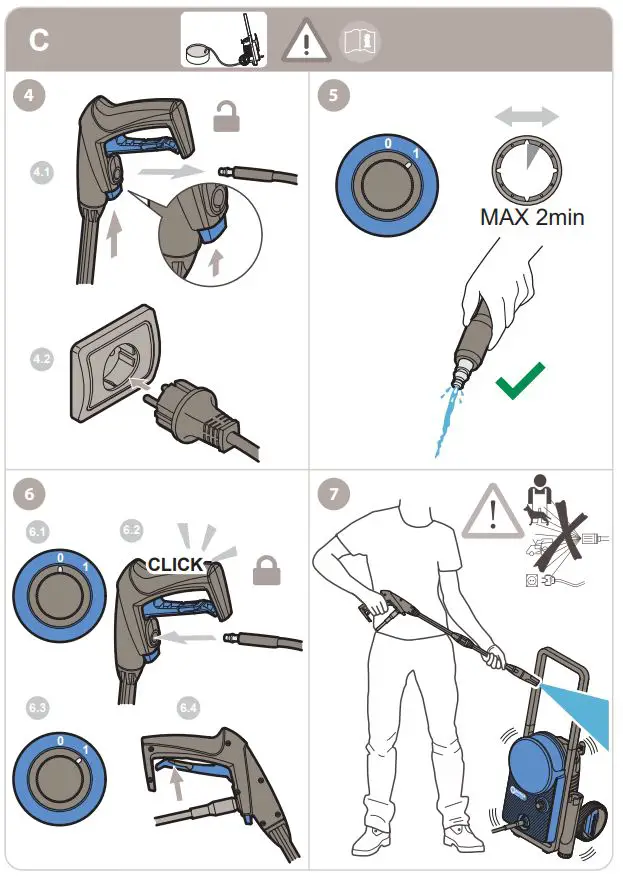 C

4

4.1

4.2

5

0 1

MAX 2min

6

6.1

0 1

6.2

CLICK

6.3

0 1

6.4

7