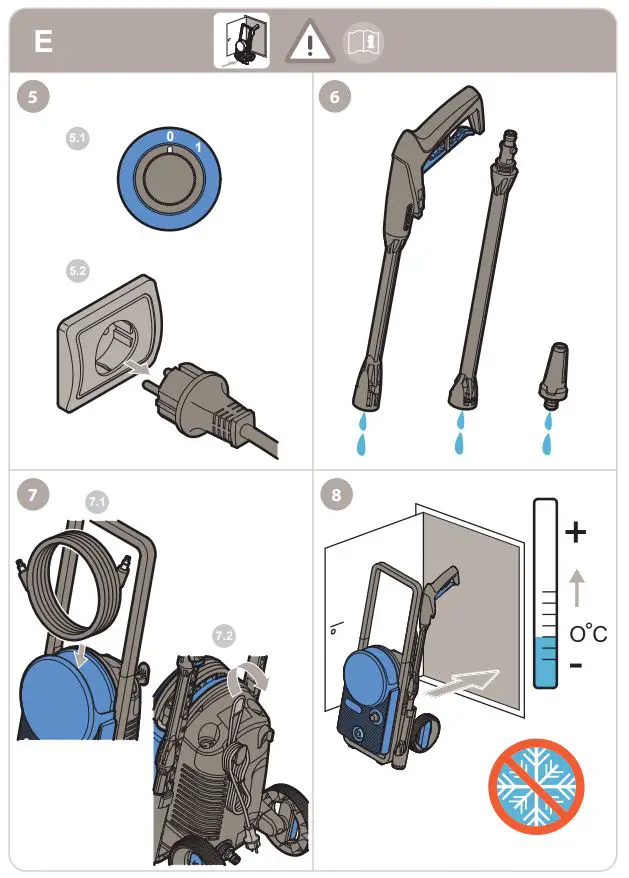 E

5

5.1

0 1

5.2

6

7

7.1

7.2

8

+

O°C

-