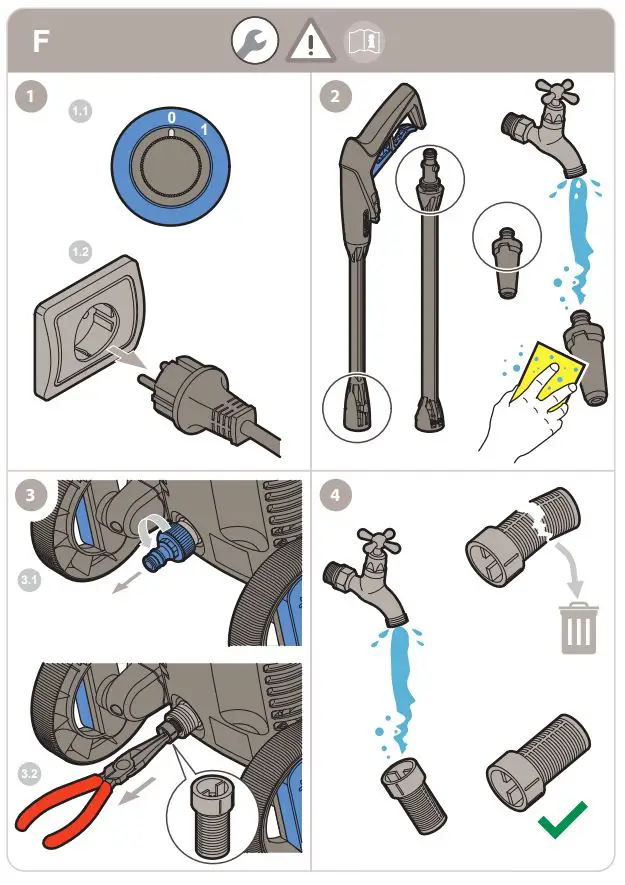 F

1

1.1

0 1

1.2

2

3

3.1

3.2

4