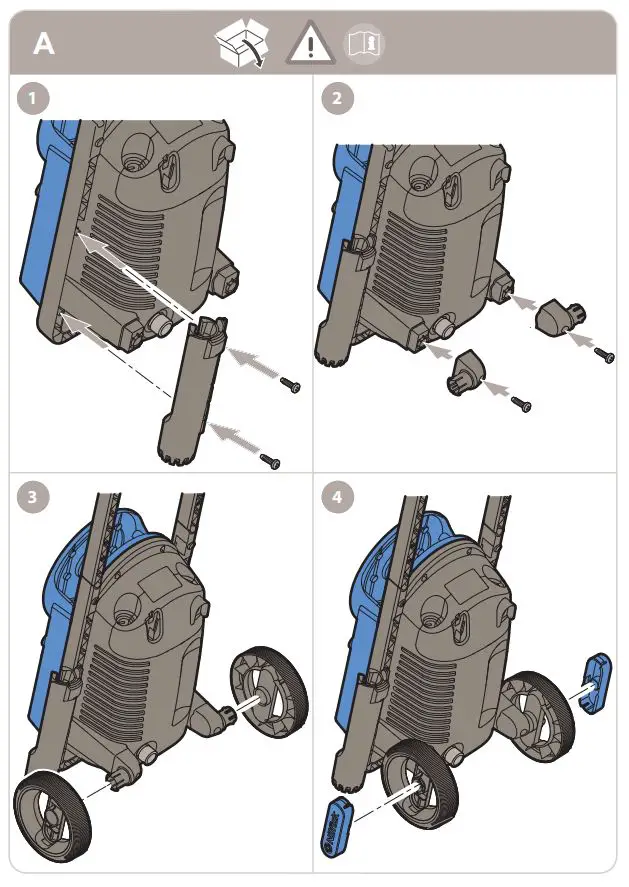 A

1

2

3

4