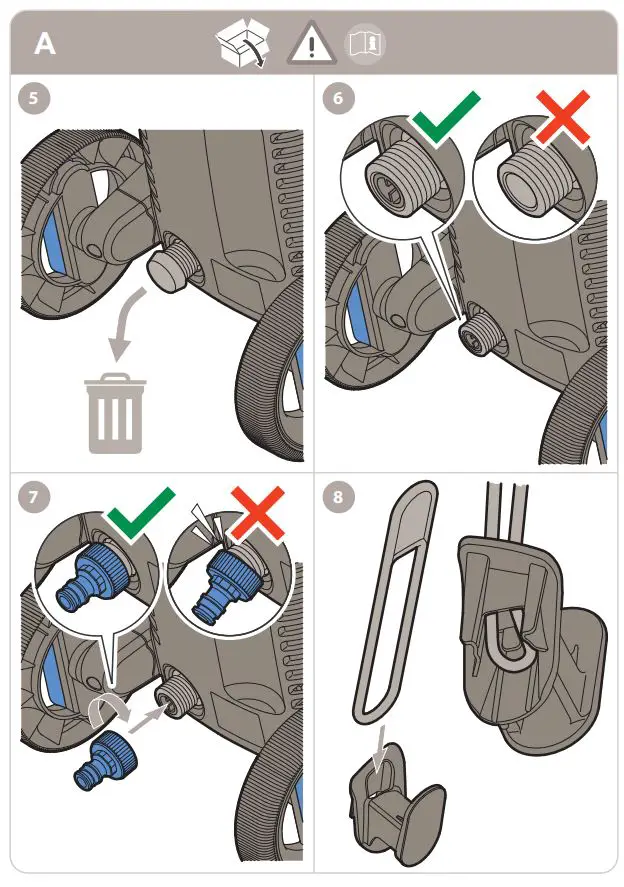 A

5

6

7

8