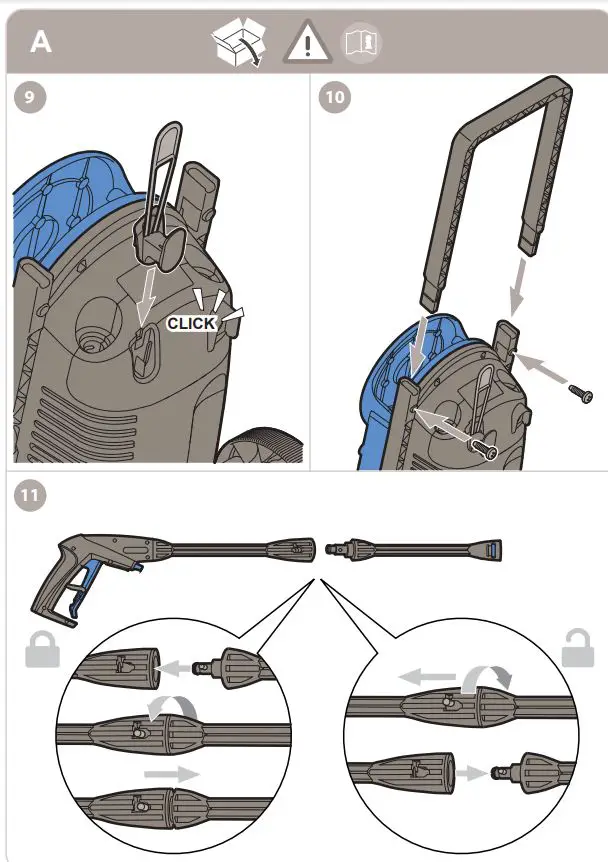 A

9

CLICK

10

11