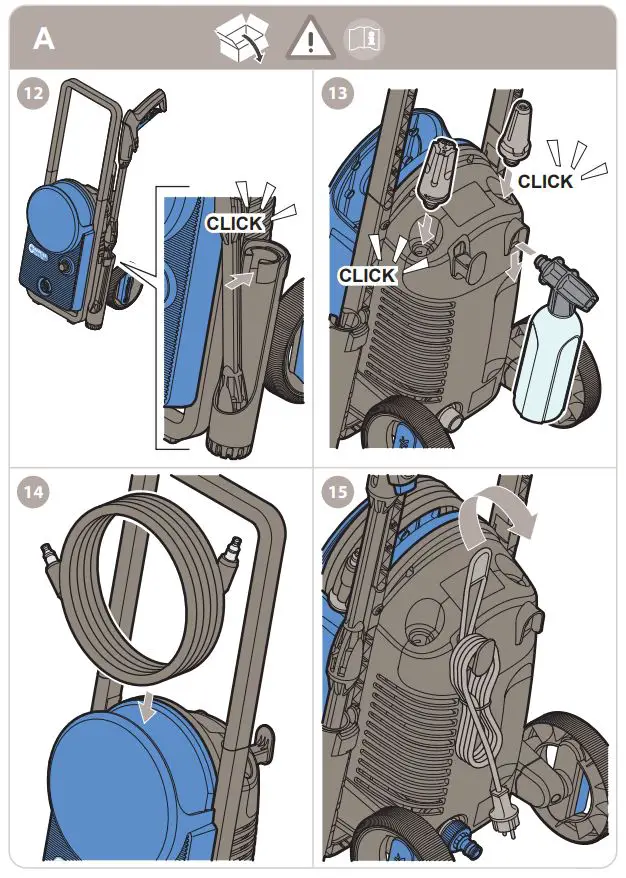 A

12

CLICK

13

CLICK

CLICK

14

15