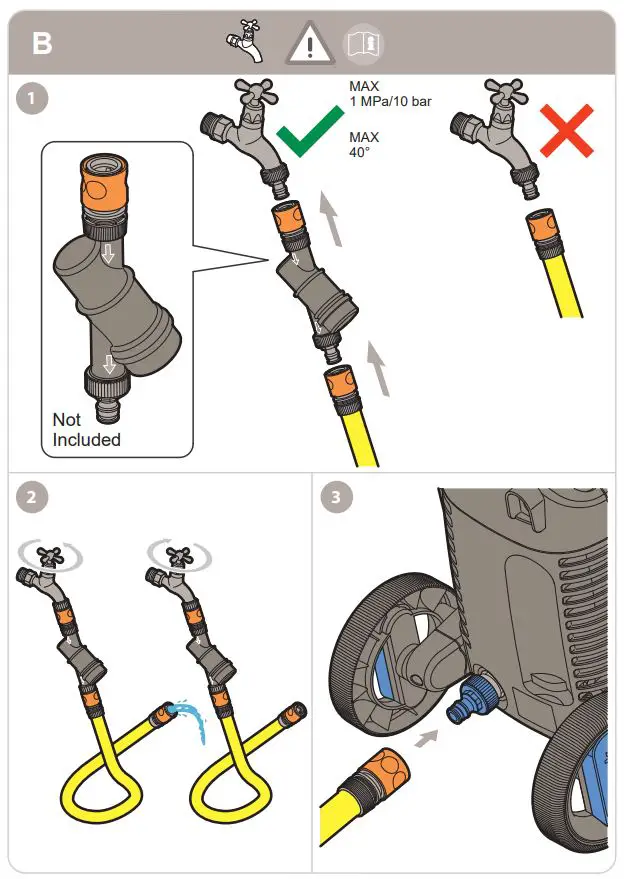 B

1

MAX
1 MPa/10 bar

MAX
40°

Not
Included

2

3