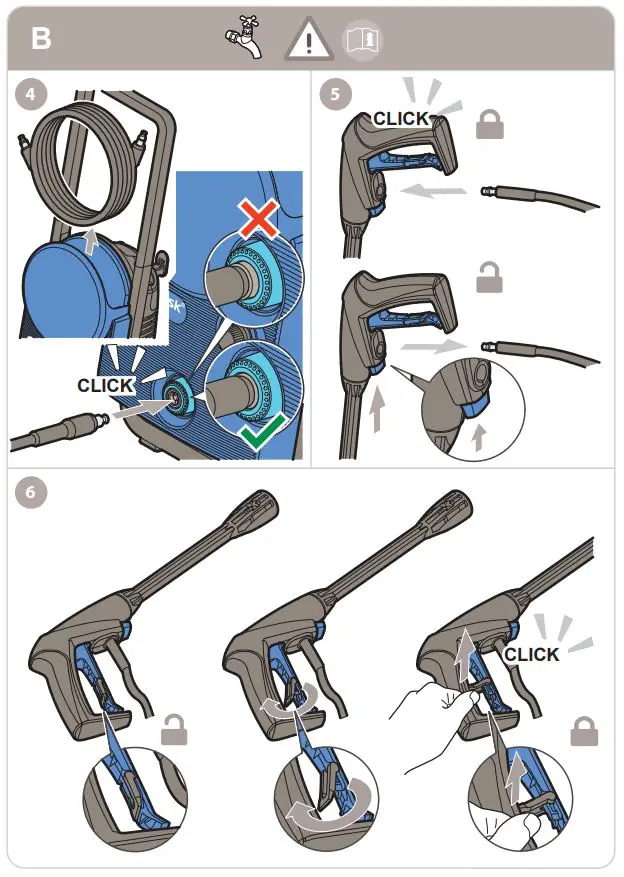 B

4

CLICK

5

CLICK

6

CLICK