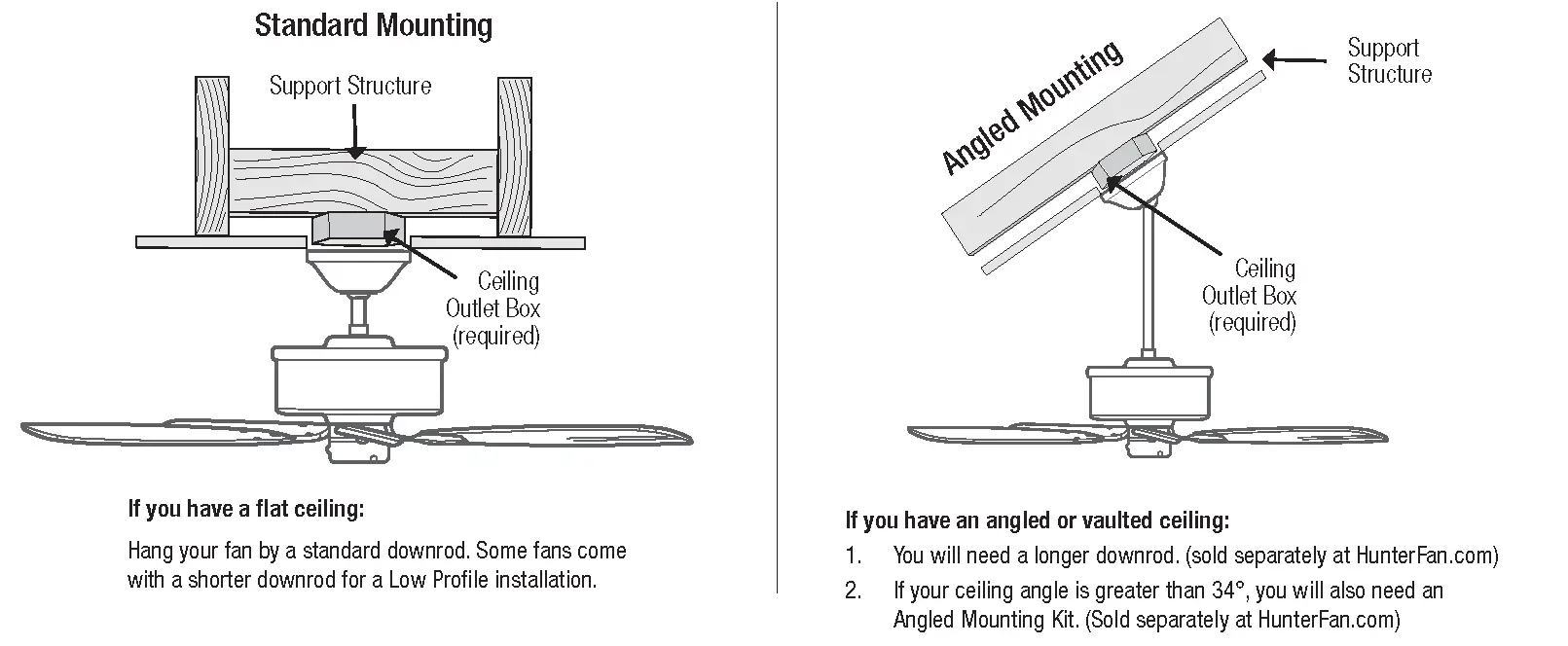 Standard Mounting

Support Structure

Ceiling Outlet Box (required)

If you have a flat ceiling:

Hang your fan by a standard downrod. Some fans come with a shorter downrod for a Low Profile installation.

Angled Mounting

Support Structure

Ceiling Outlet Box (required)

If you have an angled or vaulted ceiling:

1. You will need a longer downrod. (sold separately at HunterFan.com)

2. If your ceiling angle is greater than 34°, you will also need an Angled Mounting Kit. (Sold separately at HunterFan.com)