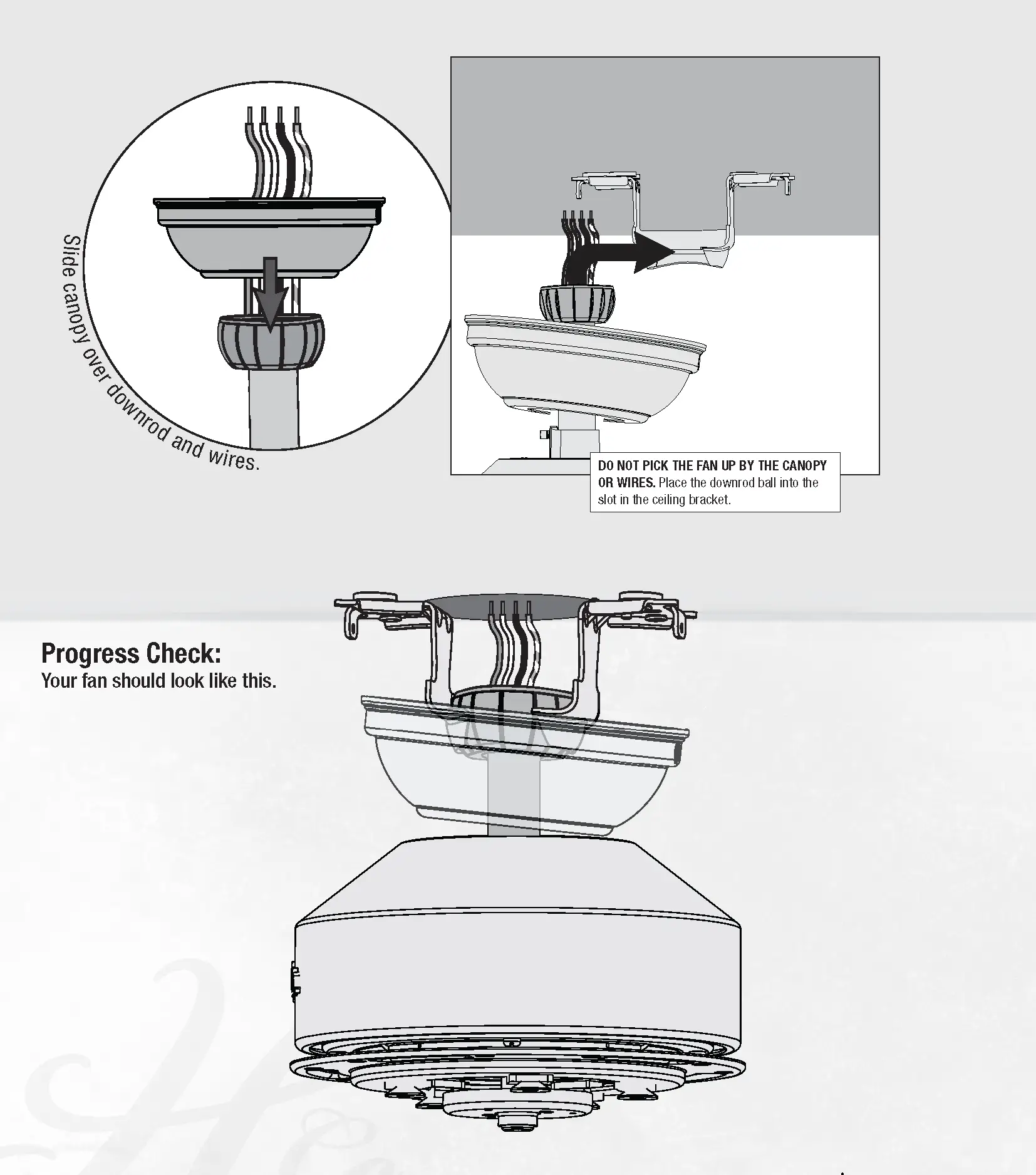 Slide canopy over downrod and wires.

DO NOT PICK THE FAN UP BY THE CANOPY OR WIRES. Place the downrod ball into the slot in the ceiling bracket.

Progress Check:
Your fan should look like this.