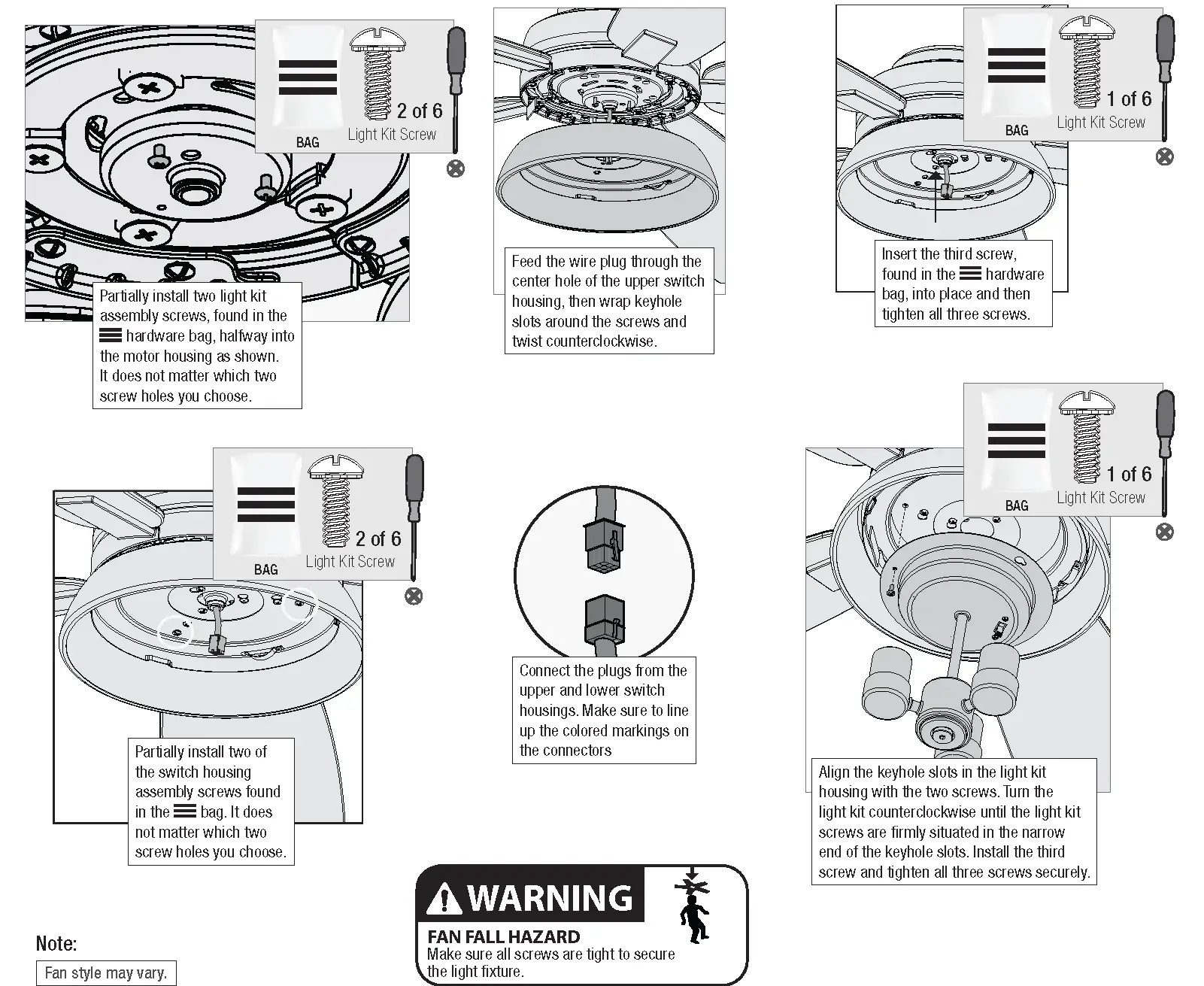 BAG

2 of 6
Light Kit Screw

Partially install two light kit assembly screws, found in the hardware bag, halfway into the motor housing as shown. It does not matter which two screw holes you choose.

Feed the wire plug through the center hole of the upper switch housing, then wrap keyhole slots around the screws and twist counterclockwise.

BAG

1 of 6
Light Kit Screw

Insert the third screw, found in the hardware bag, into place and then tighten all three screws.

BAG

2 of 6
Light Kit Screw

Partially install two of the switch housing assembly screws found in the bag. It does not matter which two screw holes you choose.

Connect the plugs from the upper and lower switch housings. Make sure to line up the colored markings on the connectors

BAG

1 of 6
Light Kit Screw

Align the keyhole slots in the light kit housing with the two screws. Turn the light kit counterclockwise until the light kit screws are firmly situated in the narrow end of the keyhole slots. Install the third screw and tighten all three screws securely.

WARNING
FAN FALL HAZARD
Make sure all screws are tight to secure the light fixture.

Note:
Fan style may vary.