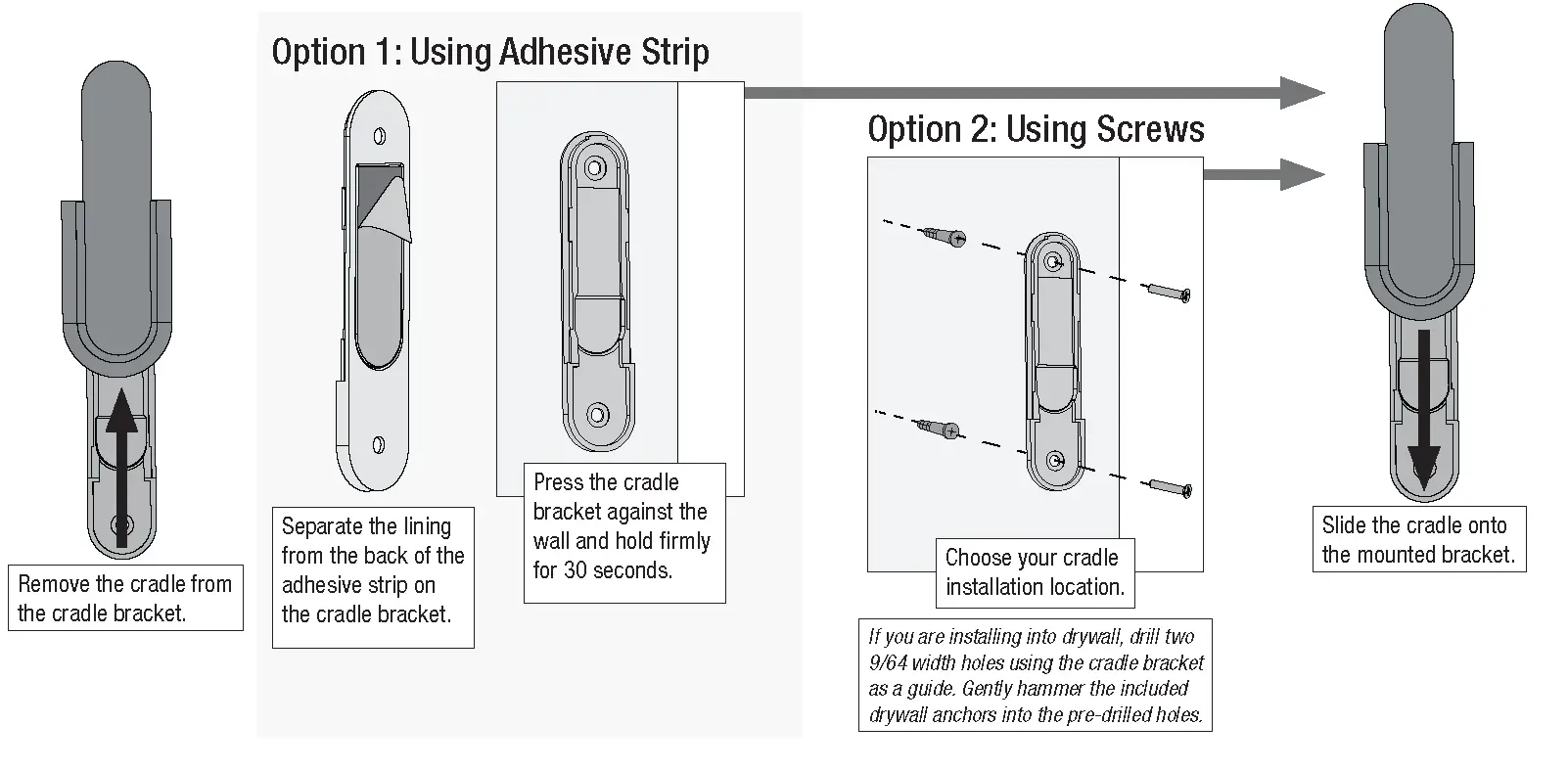 Remove the cradle from the cradle bracket.

Option 1: Using Adhesive Strip

Separate the lining from the back of the adhesive strip on the cradle bracket.

Press the cradle bracket against the wall and hold firmly for 30 seconds.

Option 2: Using Screws

Choose your cradle installation location.

If you are installing into drywall, drill two 9/64 width holes using the cradle bracket as a guide. Gently hammer the included drywall anchors into the pre-drilled holes.

Slide the cradle onto the mounted bracket.