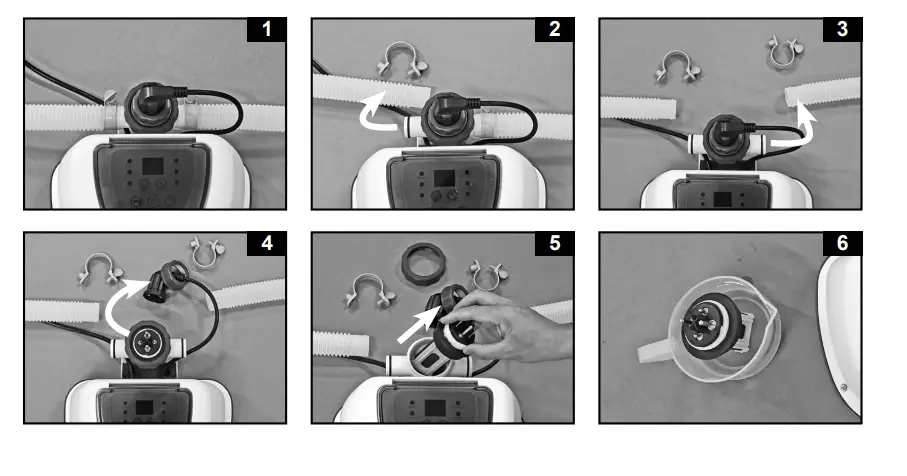 1

2

3

4

5

6