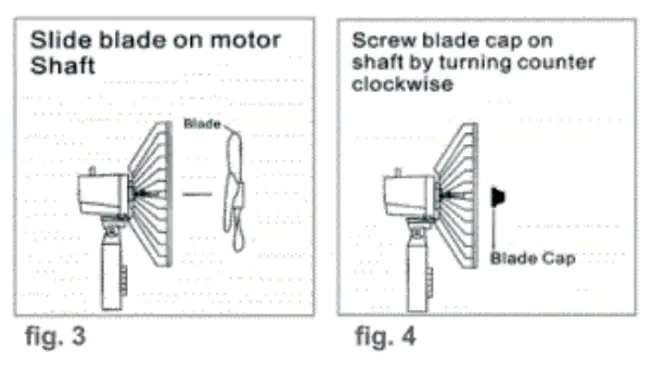 Slide blade on motor Shaft

Blade

fig. 3

Screw blade cap on shaft by turning counter clockwise

Blade Cap

fig. 4