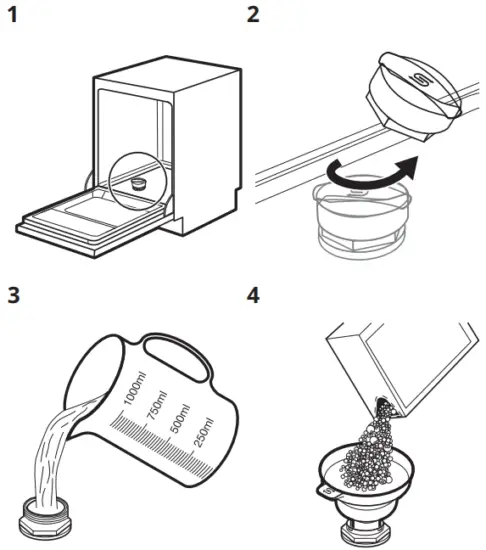 1

2

S

3

1000ml
750ml
500ml
250ml

4

S