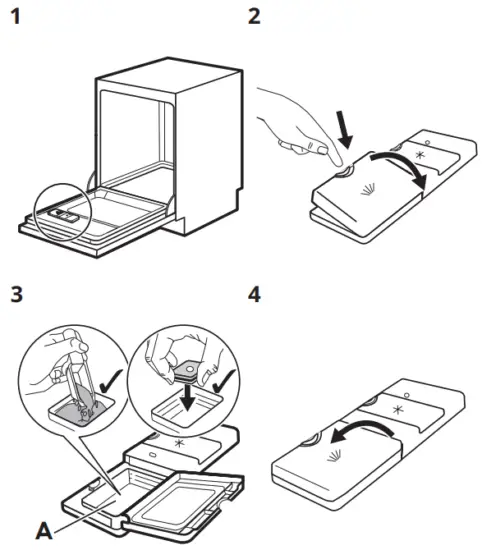 1

2

3

A

4