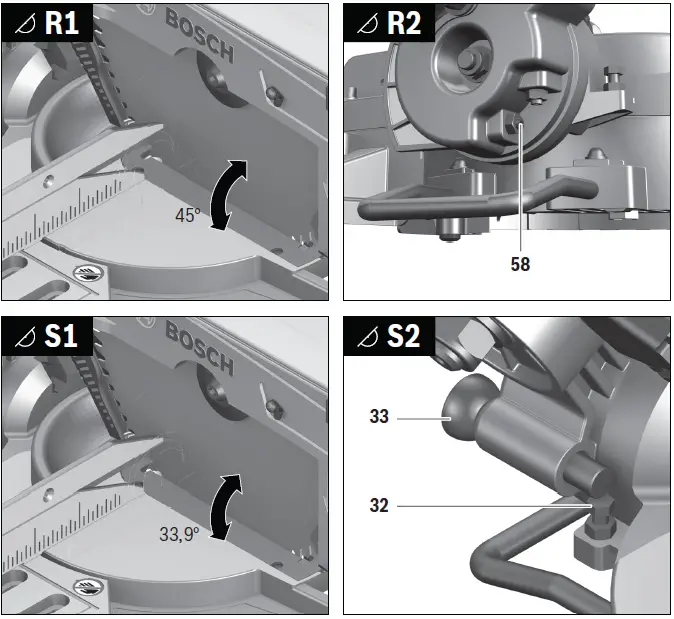 R1
BOSCH
45°

R2
58

S1
BOSCH
33,9°

S2
33
32