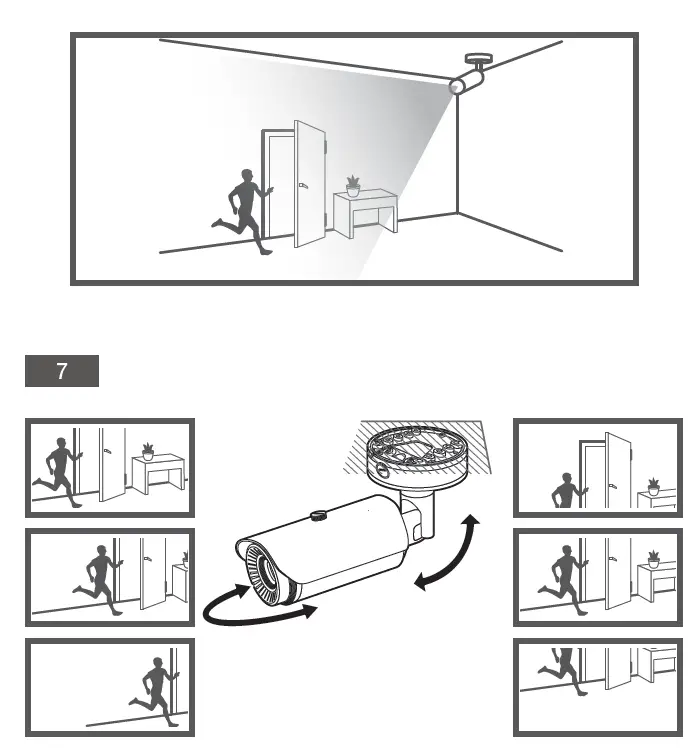 7