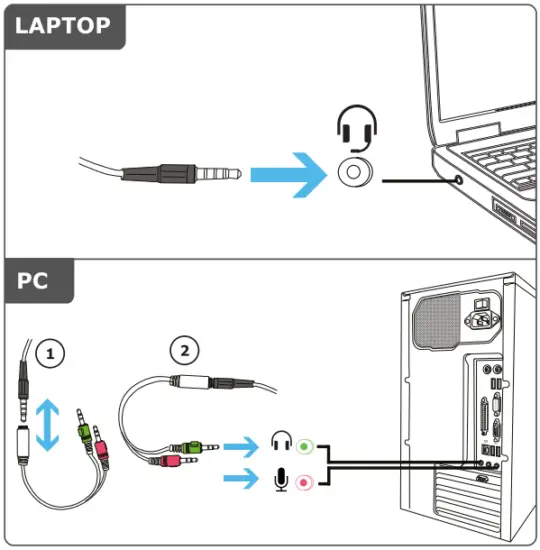 LAPTOP

PC

1

2