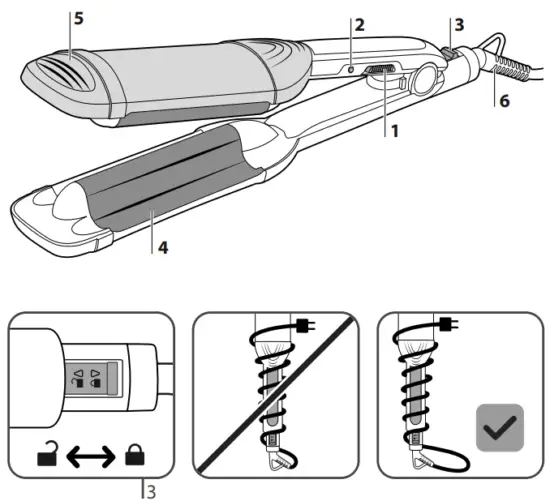 5
2
3
6
1
4
3