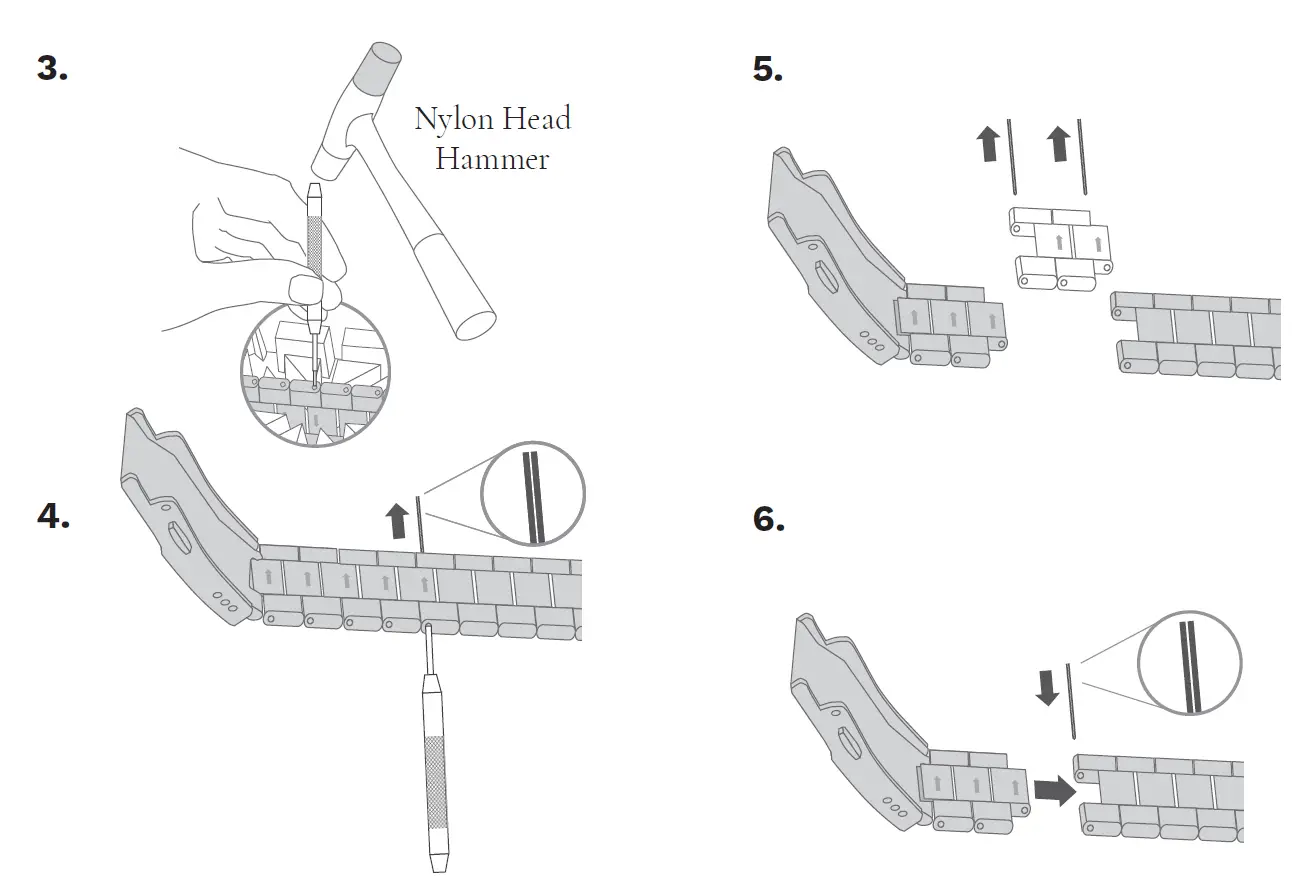 3.

Nylon Head Hammer

4.

5.

6.