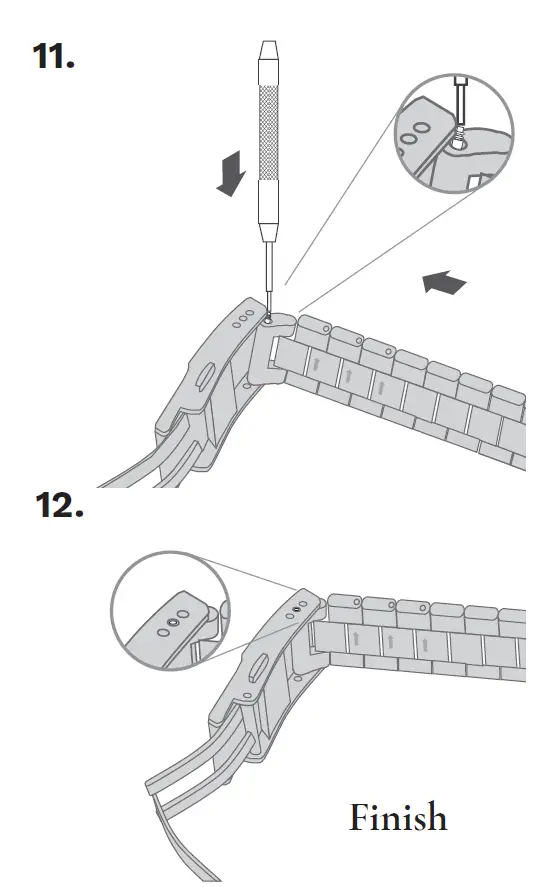 11.

12.

Finish