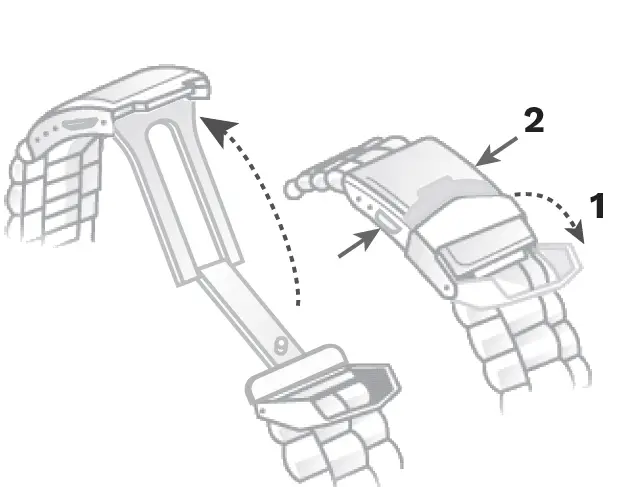 2
1