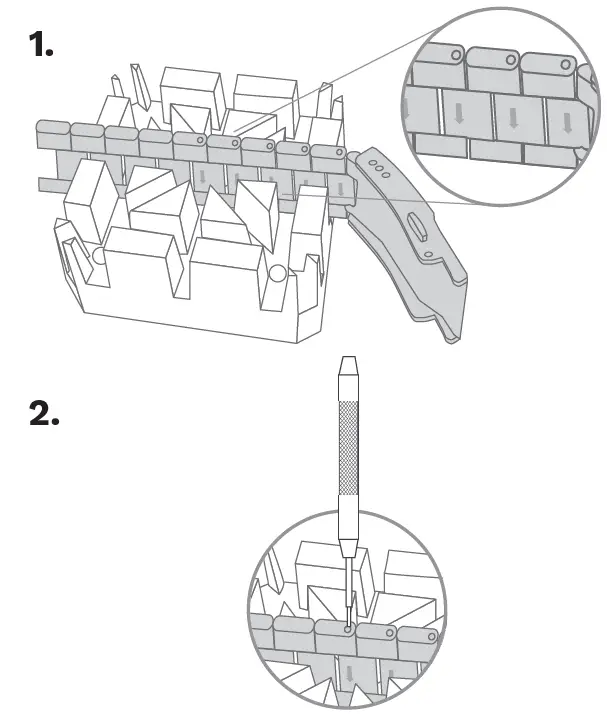 1.

2.