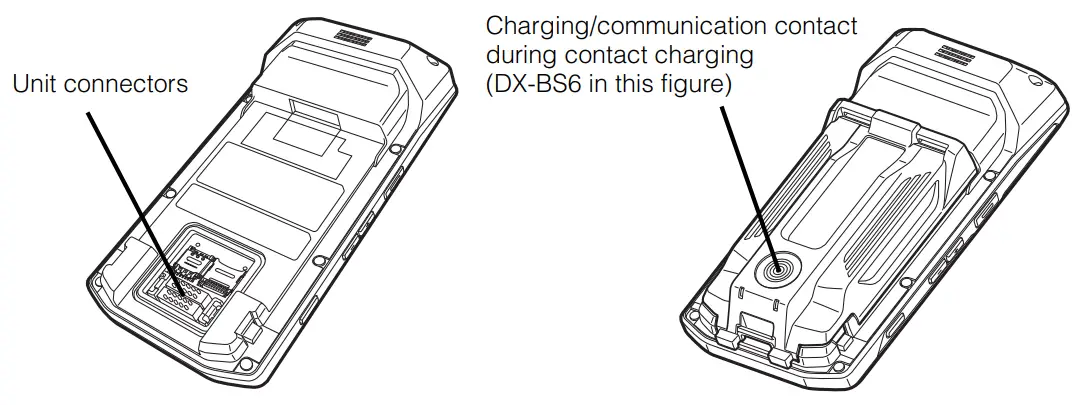 Unit connectors

Charging/communication contact during contact charging (DX-BS6 in this figure)