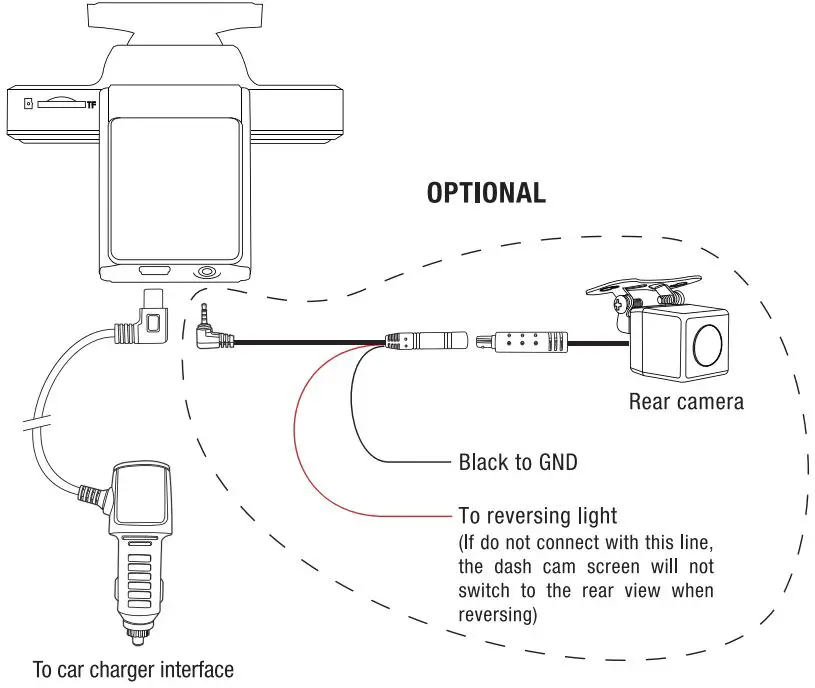 TF

OPTIONAL

Rear camera

Black to GND

To reversing light
(If do not connect with this line, the dash cam screen will not switch to the rear view when reversing)

To car charger interface