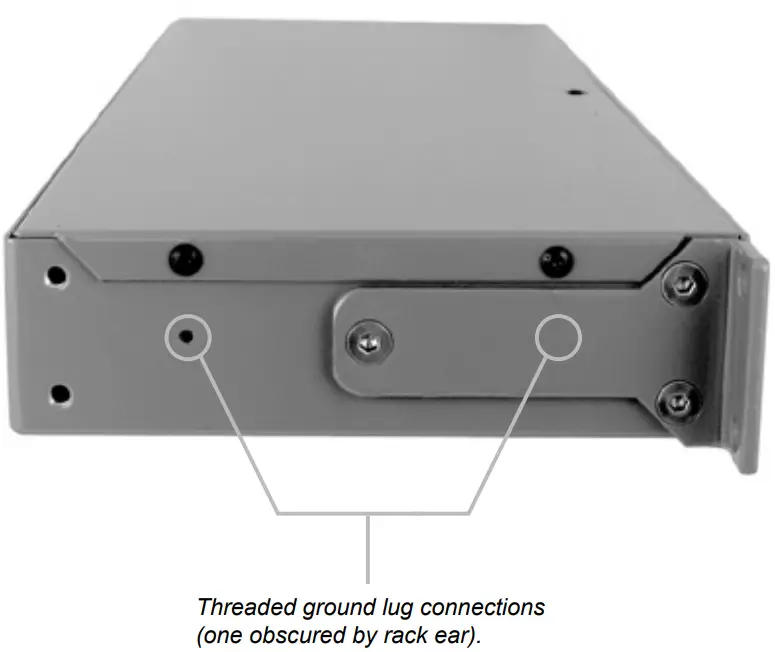 Threaded ground lug connections
(one obscured by rack ear).