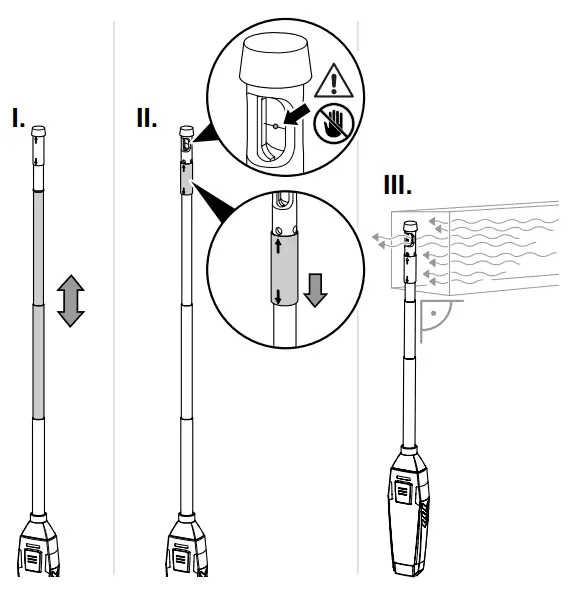 I.

II.

III.