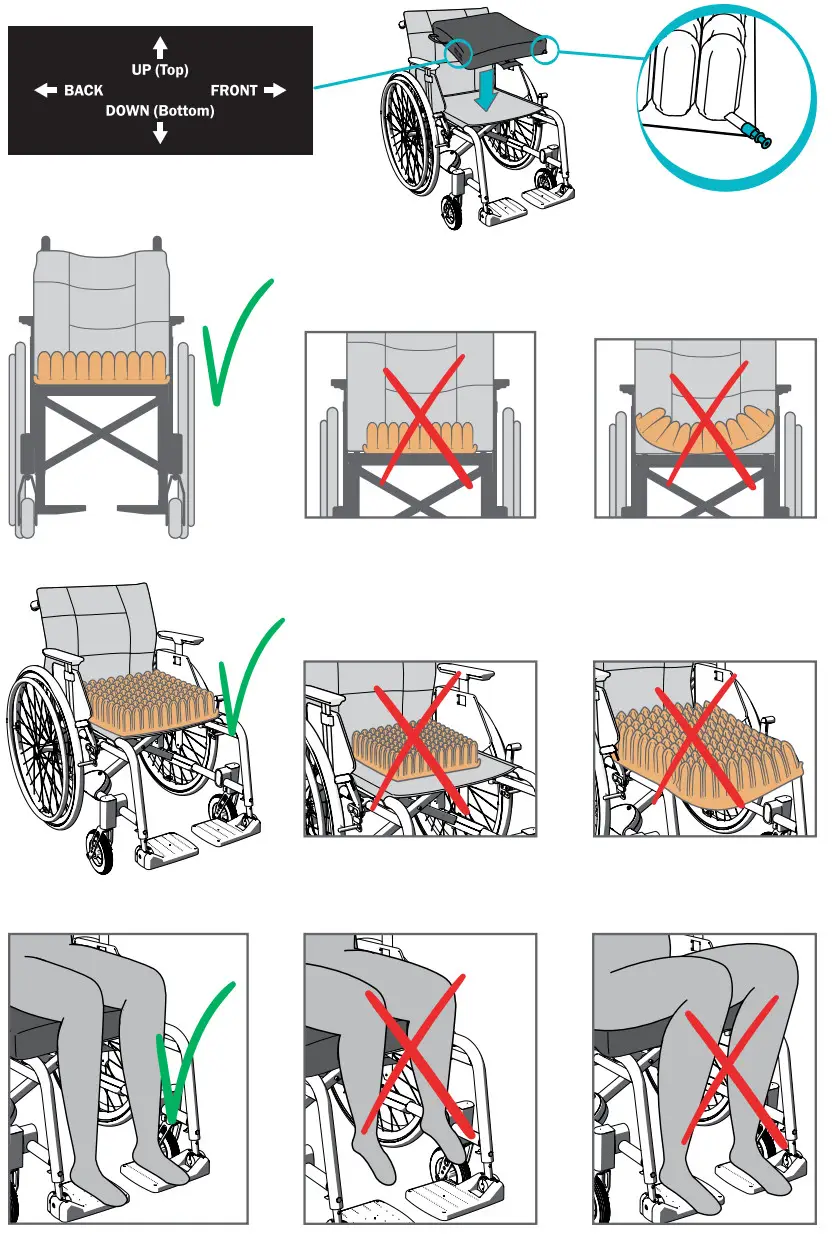 UP (Top)
BACK
FRONT
DOWN (Bottom)