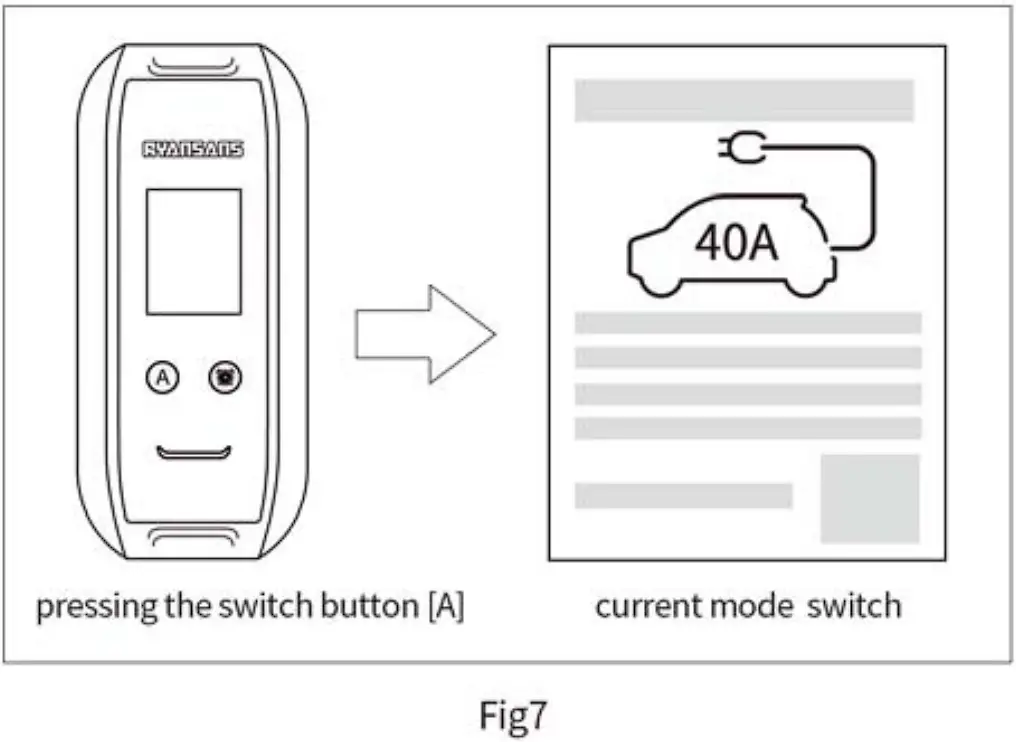 RYANSANS

A

40A

pressing the switch button [A]

current mode switch

Fig7