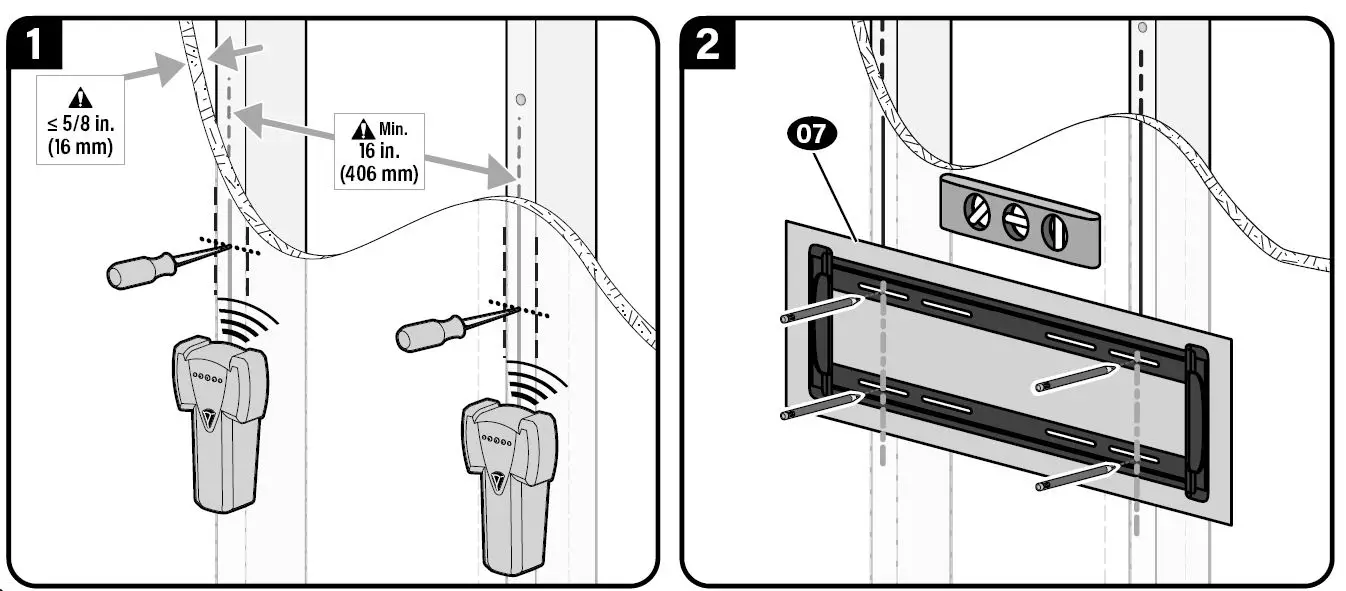 1

≤ 5/8 in.
(16 mm)

Min.
16 in.
(406 mm)

2

07