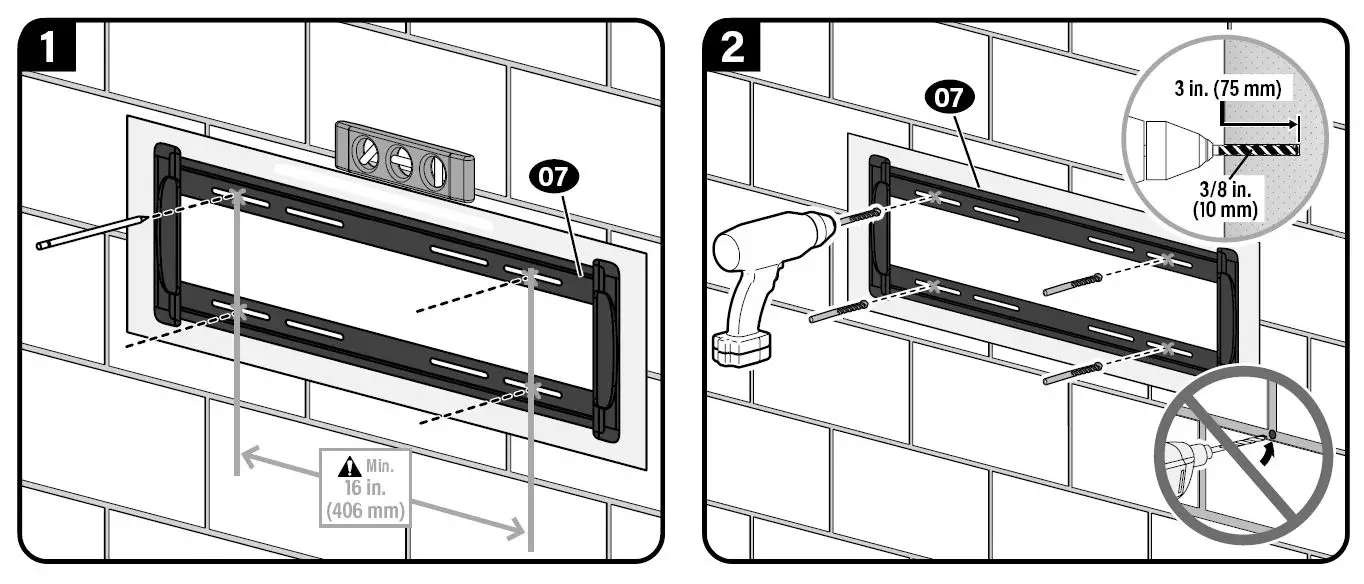 1

07

Min.
16 in.
(406 mm)

2

07

3 in. (75 mm)

3/8 in.
(10 mm)