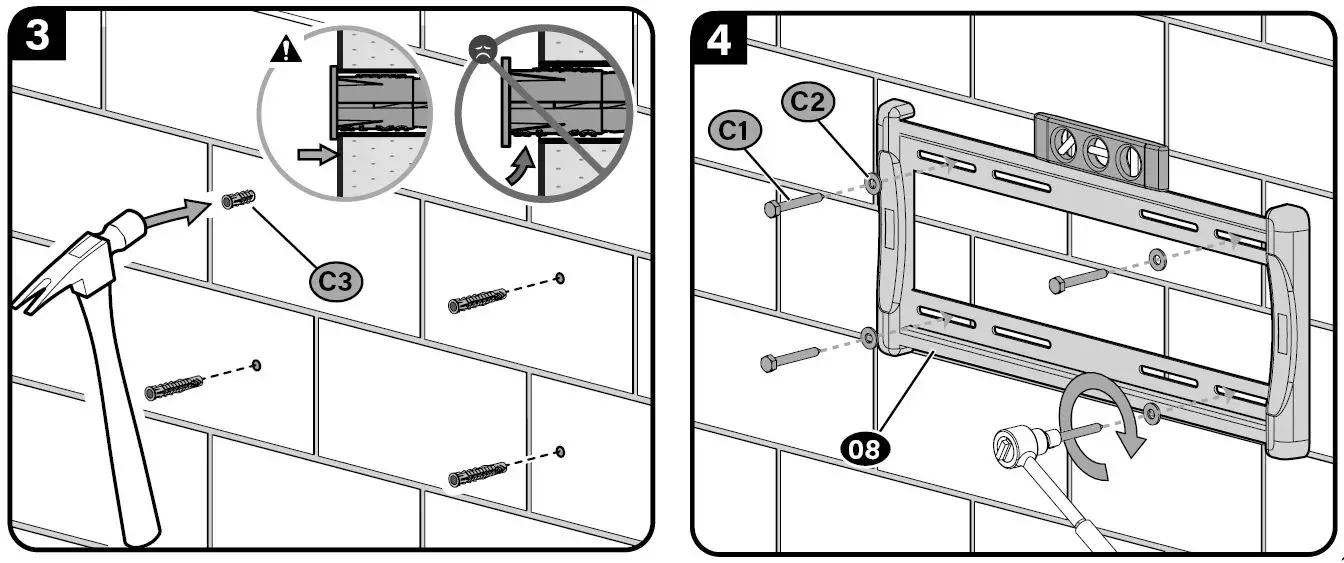 3

C3

4

C1

C2

08