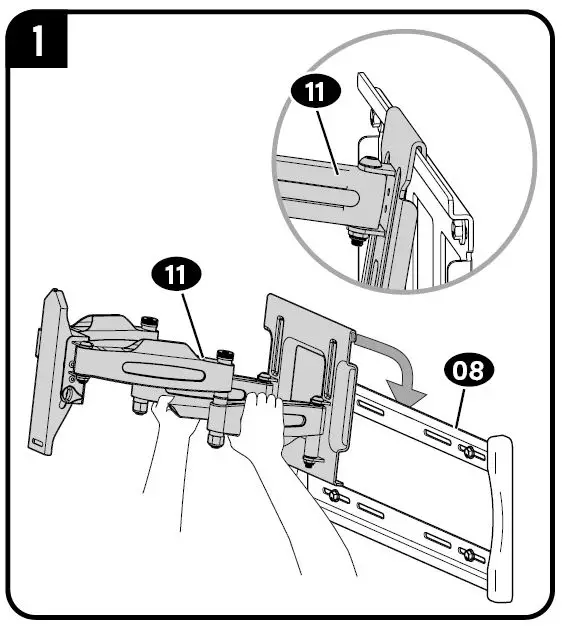 1

11

11

08