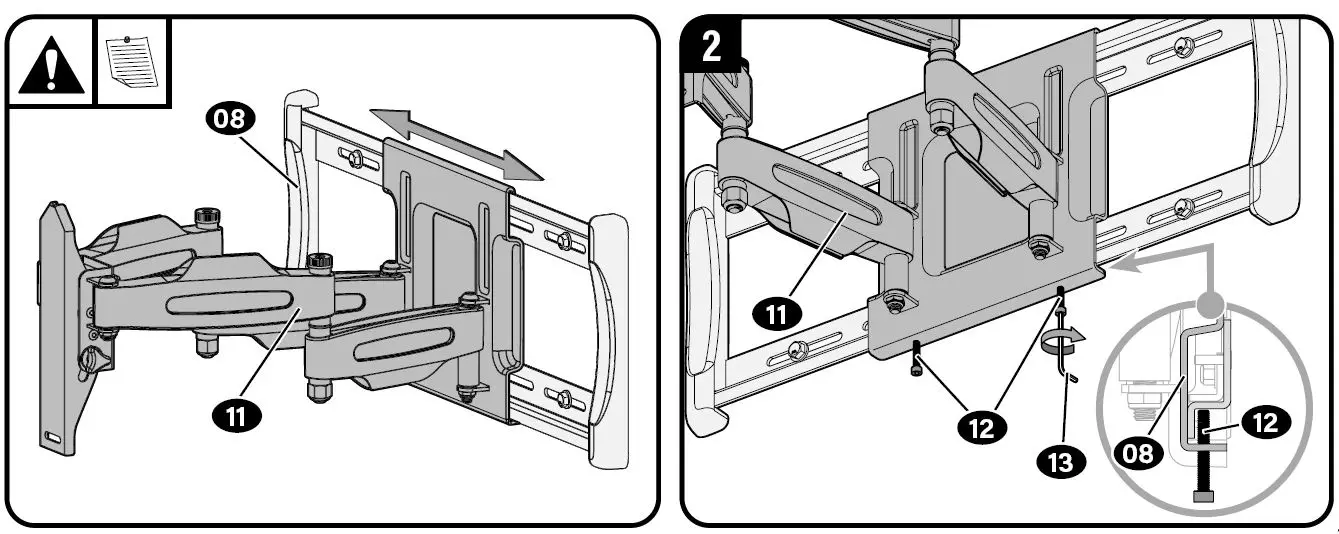 08

11

2

11

12

13

08

12