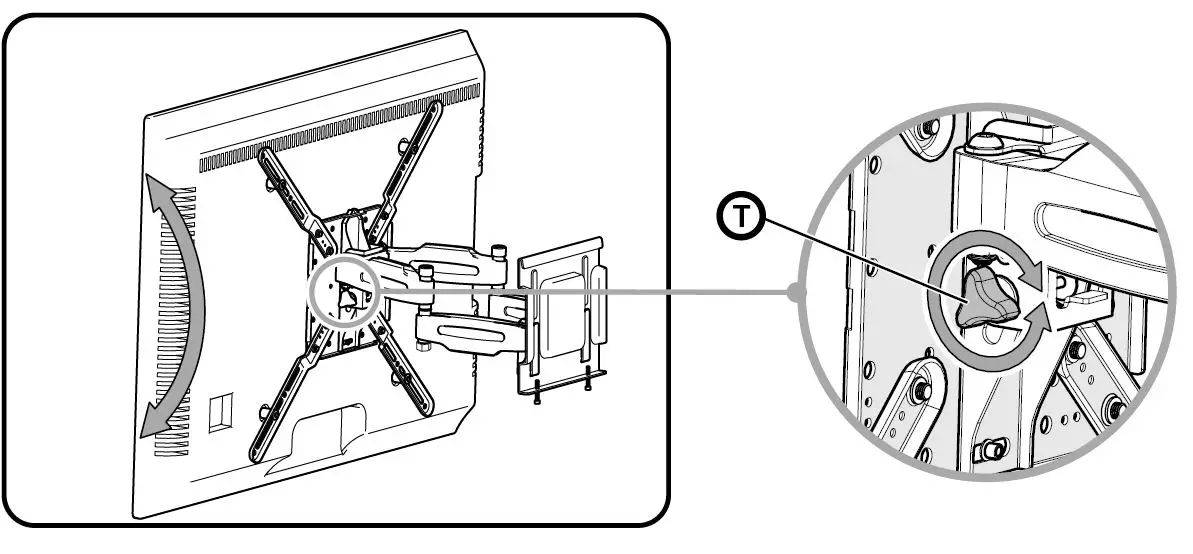 T