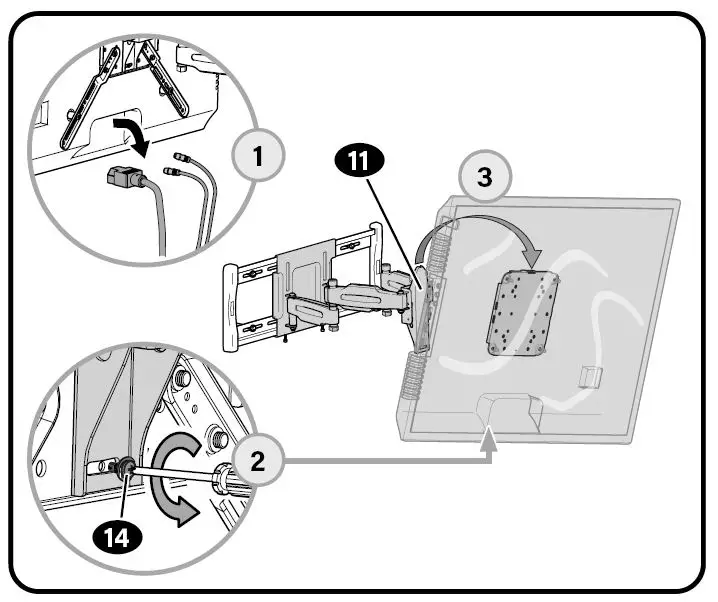 1

11

3

2

14