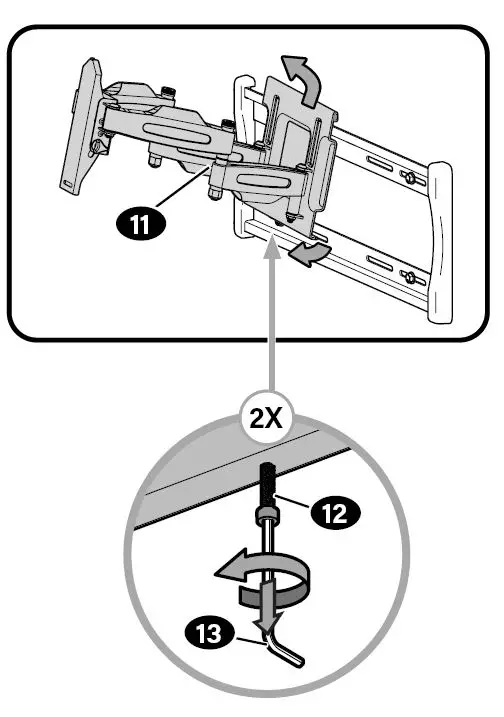 11

2X

12

13