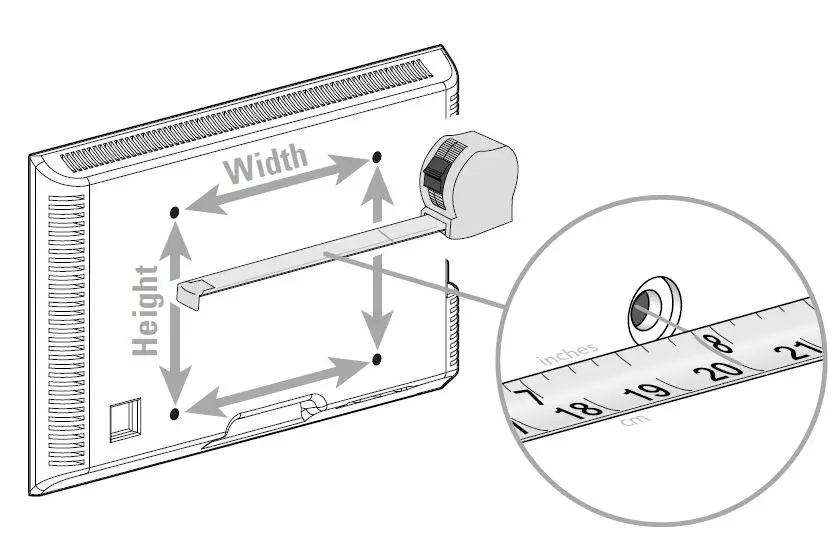 Width
Height
inches
7
8
18
19
20
21
cm