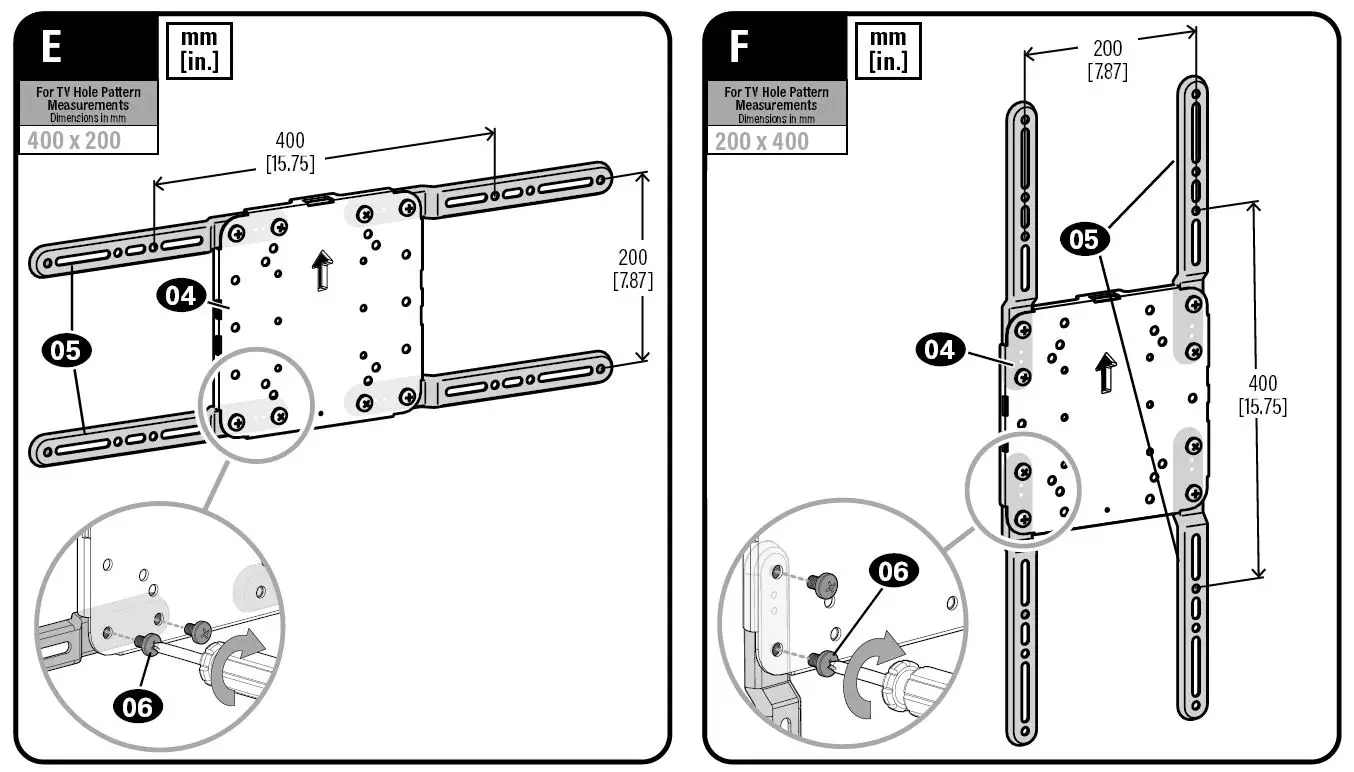 E

mm
[in.]

For TV Hole Pattern Measurements
Dimensions in mm
400 x 200

400
[15.75]

200
[7.87]

04

05

06

F

mm
[in.]

For TV Hole Pattern Measurements
Dimensions in mm
200 x 400

200
[7.87]

05

04

400
[15.75]

06