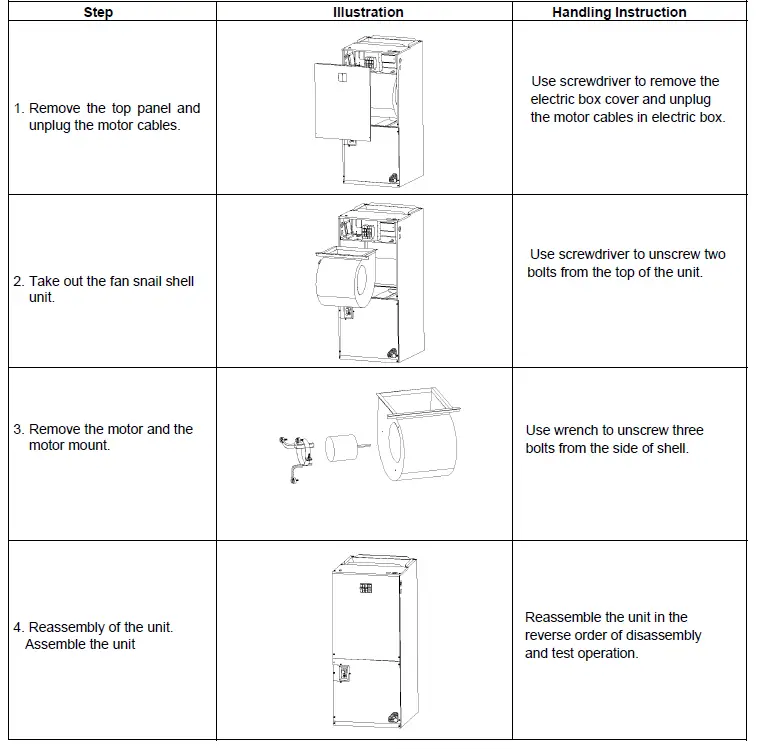 | Step | Illustration | Handling Instruction |
|---|---|---|
| 1. Remove the top panel and unplug the motor cables. | | Use screwdriver to remove the electric box cover and unplug the motor cables in electric box. |
| 2. Take out the fan snail shell unit. | | Use screwdriver to unscrew two bolts from the top of the unit. |
| 3. Remove the motor and the motor mount. | | Use wrench to unscrew three bolts from the side of shell. |
| 4. Reassembly of the unit. Assemble the unit | | Reassemble the unit in the reverse order of disassembly and test operation. |