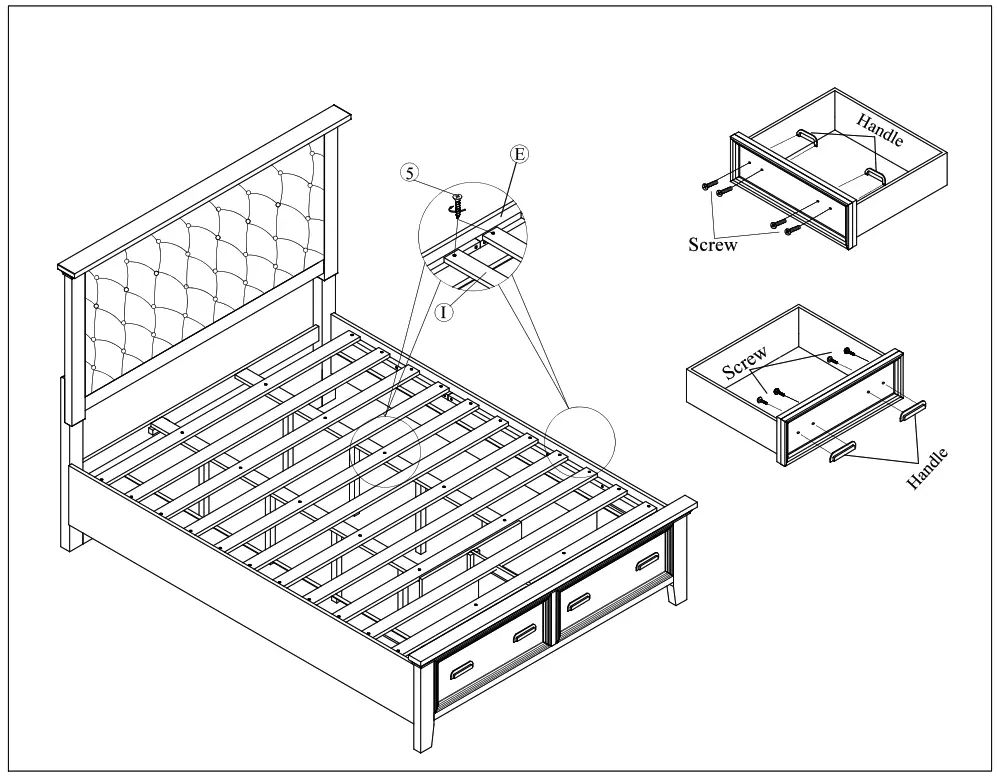 5
E
I
Handle
Screw
Screw
Handle